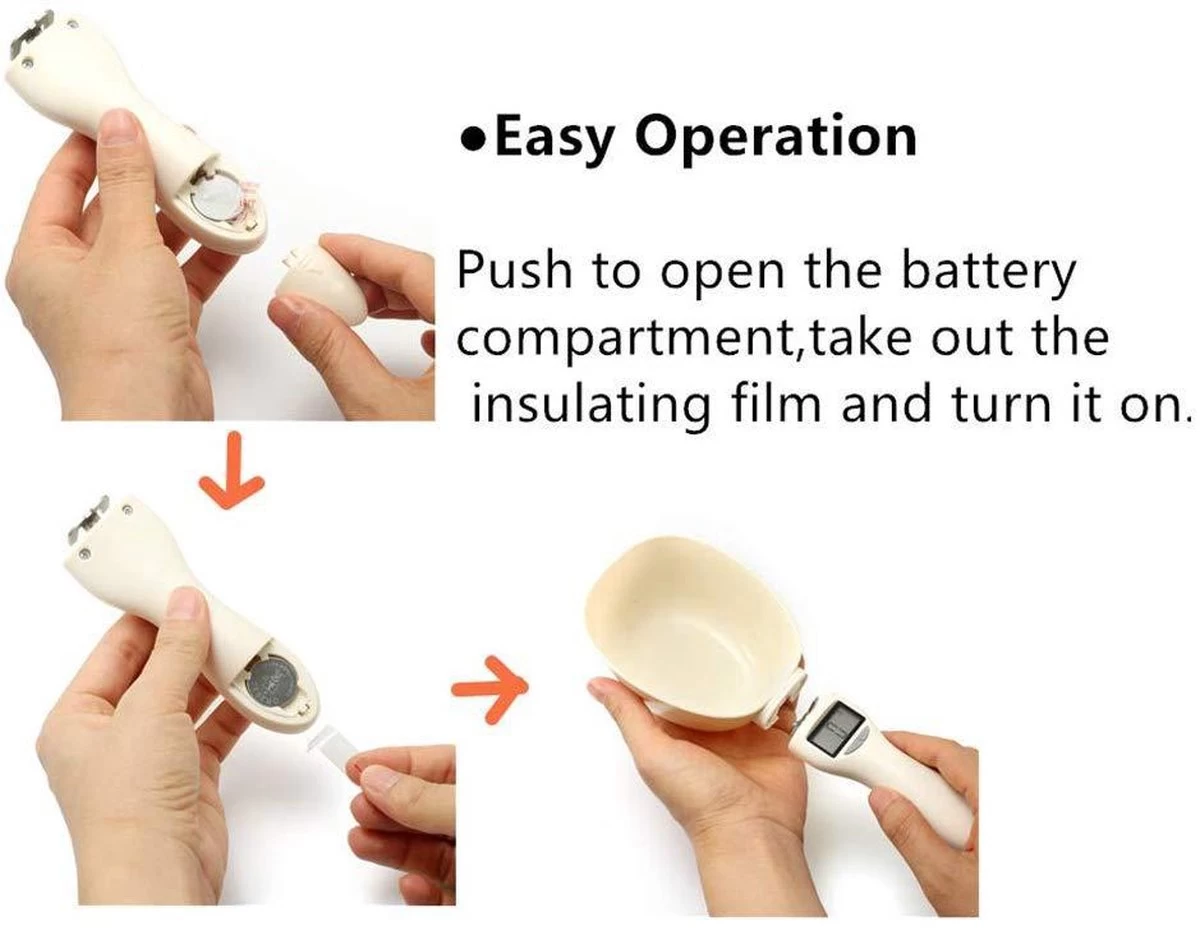 ●Easy Operation

Push to open the battery compartment,take out the insulating film and turn it on.