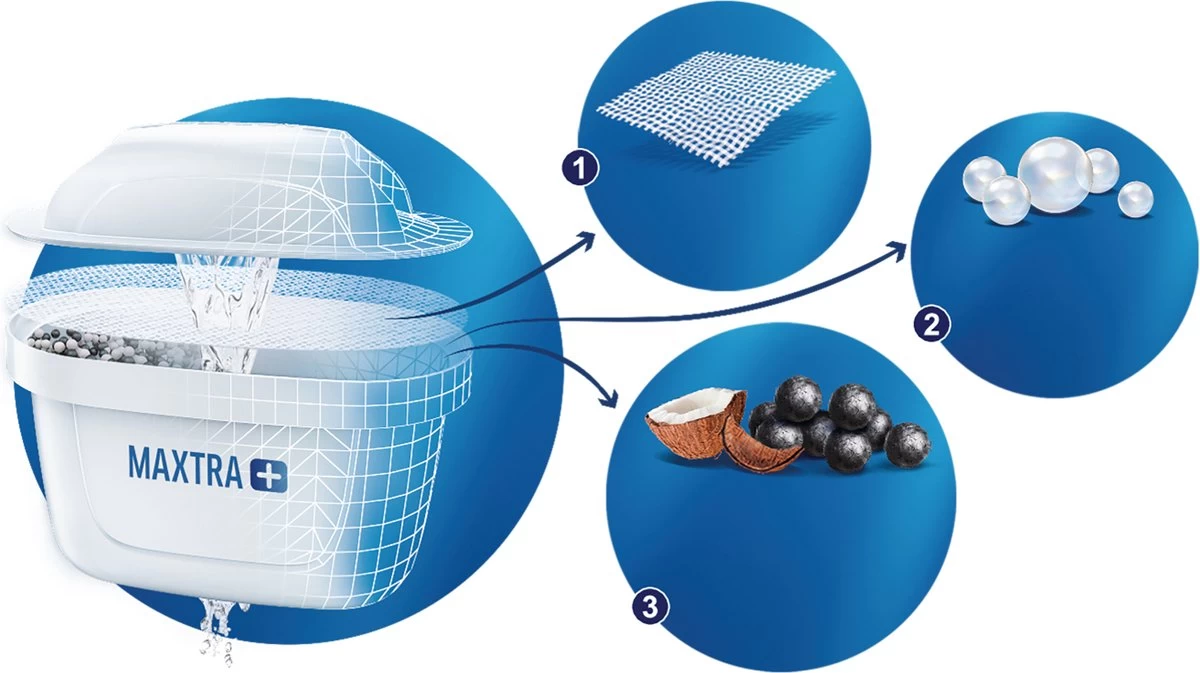 MAXTRA +

1

2

3